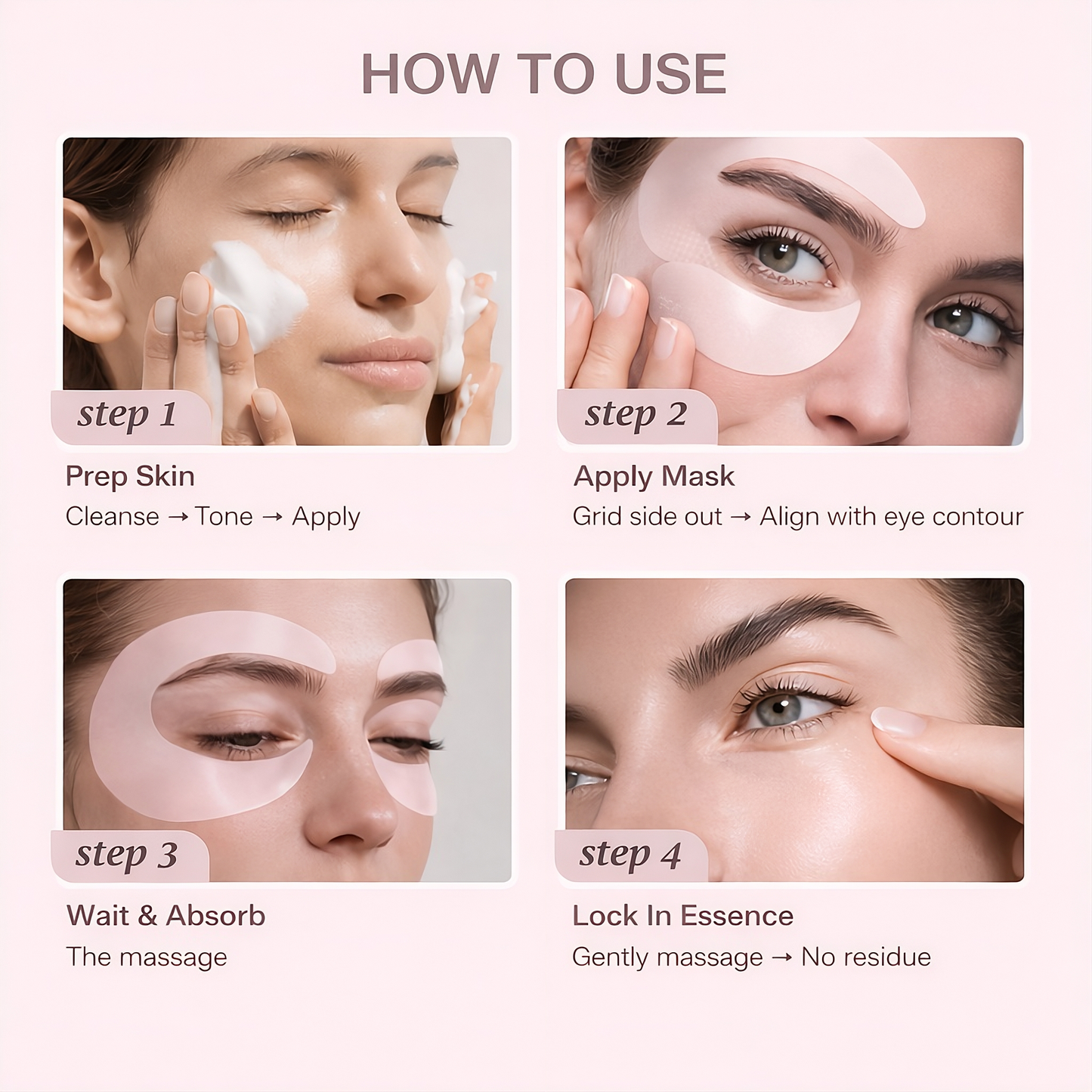 HOW TO USE

step 1

Prep Skin

Cleanse → Tone → Apply

step 2

Apply Mask

Grid side out → Align with eye contour

step 3

Wait & Absorb

The massage

step 4

Lock In Essence

Gently massage → No residue