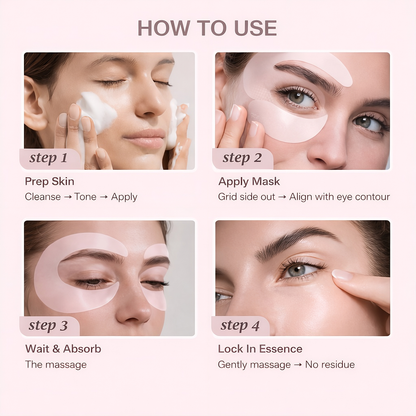 HOW TO USE

step 1

Prep Skin

Cleanse → Tone → Apply

step 2

Apply Mask

Grid side out → Align with eye contour

step 3

Wait & Absorb

The massage

step 4

Lock In Essence

Gently massage → No residue